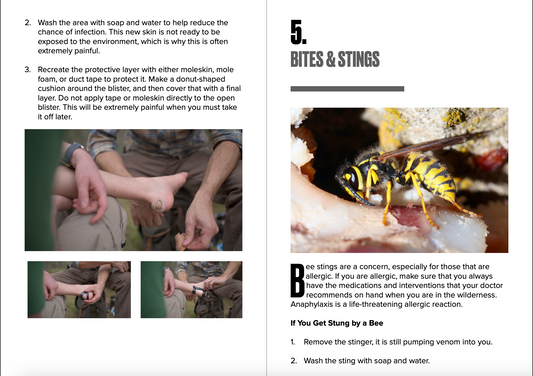 2. Wash the area with soap and water to help reduce the chance of infection. This new skin is not ready to be exposed to the environment, which is why this is often extremely painful.

3. Recreate the protective layer with either moleskin, mole foam, or duct tape to protect it. Make a donut-shaped cushion around the blister, and then cover that with a final layer. Do not apply tape or moleskin directly to the open blister. This will be extremely painful when you must take it off later.

5.

BITES & STINGS

Bee stings are a concern, especially for those that are allergic. If you are allergic, make sure that you always have the medications and interventions that your doctor recommends on hand when you are in the wilderness. Anaphylaxis is a life-threatening allergic reaction.

If You Get Stung by a Bee

1. Remove the stinger, it is still pumping venom into you.

2. Wash the sting with soap and water.