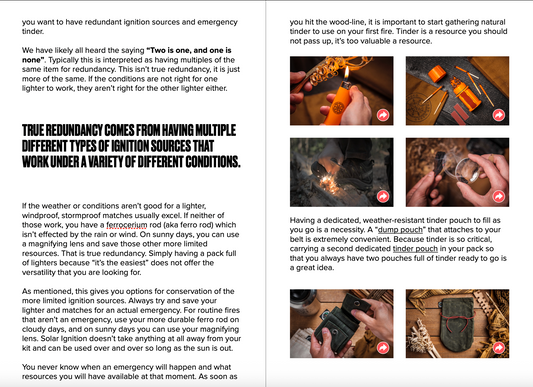 you want to have redundant ignition sources and emergency tinder.

We have likely all heard the saying **"Two is one, and one is none"**. Typically this is interpreted as having multiples of the same item for redundancy. This isn't true redundancy, it is just more of the same. If the conditions are not right for one lighter to work, they aren't right for the other lighter either.

TRUE REDUNDANCY COMES FROM HAVING MULTIPLE DIFFERENT TYPES OF IGNITION SOURCES THAT WORK UNDER A VARIETY OF DIFFERENT CONDITIONS.

If the weather or conditions aren't good for a lighter, windproof, stormproof matches usually excel. If neither of those work, you have a ferrocerium rod (aka ferro rod) which isn't effected by the rain or wind. On sunny days, you can use a magnifying lens and save those other more limited resources. That is true redundancy. Simply having a pack full of lighters because "it's the easiest" does not offer the versatility that you are looking for.

As mentioned, this gives you options for conservation of the more limited ignition sources. Always try and save your lighter and matches for an actual emergency. For routine fires that aren't an emergency, use your more durable ferro rod on cloudy days, and on sunny days you can use your magnifying lens. Solar Ignition doesn't take anything at all away from your kit and can be used over and over so long as the sun is out.

You never know when an emergency will happen and what resources you will have available at that moment. As soon as you hit the wood-line, it is important to start gathering natural tinder to use on your first fire. Tinder is a resource you should not pass up, it's too valuable a resource.

Having a dedicated, weather-resistant tinder pouch to fill as you go is a necessity. A "dump pouch" that attaches to your belt is extremely convenient. Because tinder is so critical, carrying a second dedicated tinder pouch in your pack so that you always have two pouches full of tinder ready to go is a great idea.