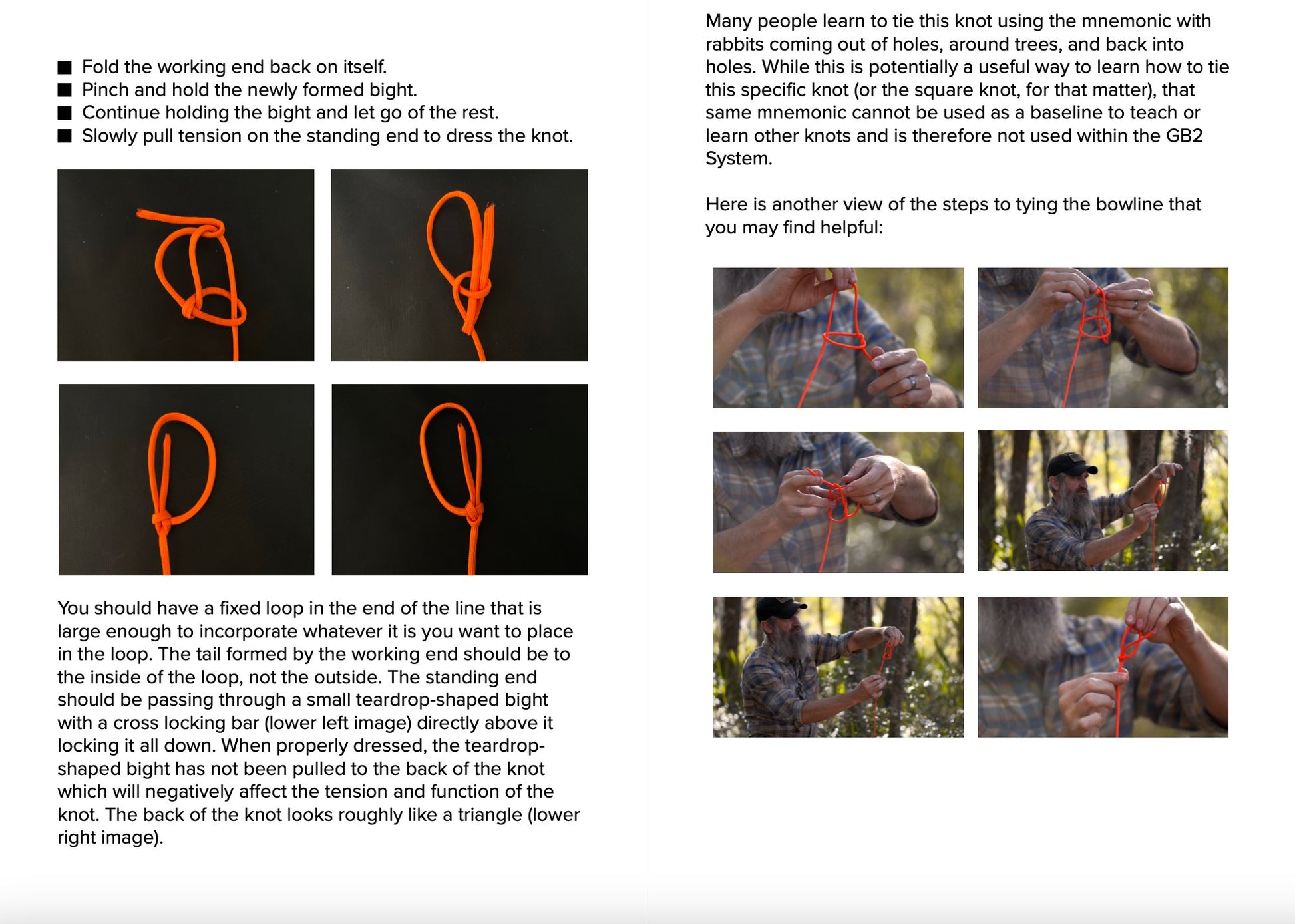 ■ Fold the working end back on itself.
■ Pinch and hold the newly formed bight.
■ Continue holding the bight and let go of the rest.
■ Slowly pull tension on the standing end to dress the knot.

You should have a fixed loop in the end of the line that is large enough to incorporate whatever it is you want to place in the loop. The tail formed by the working end should be to the inside of the loop, not the outside. The standing end should be passing through a small teardrop-shaped bight with a cross locking bar (lower left image) directly above it locking it all down. When properly dressed, the teardrop-shaped bight has not been pulled to the back of the knot which will negatively affect the tension and function of the knot. The back of the knot looks roughly like a triangle (lower right image).

Many people learn to tie this knot using the mnemonic with rabbits coming out of holes, around trees, and back into holes. While this is potentially a useful way to learn how to tie this specific knot (or the square knot, for that matter), that same mnemonic cannot be used as a baseline to teach or learn other knots and is therefore not used within the GB2 System.

Here is another view of the steps to tying the bowline that you may find helpful: